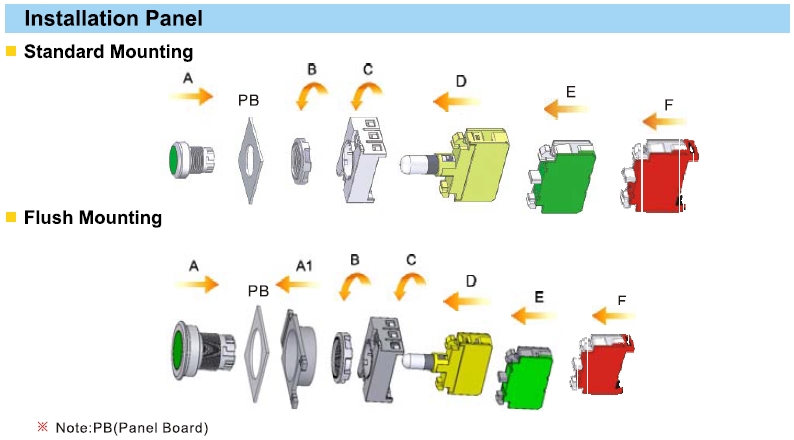 Installation Panel

Standard Mounting

A PB B C D E F

Flush Mounting

A PB A1 B C D E F

※ Note:PB(Panel Board)